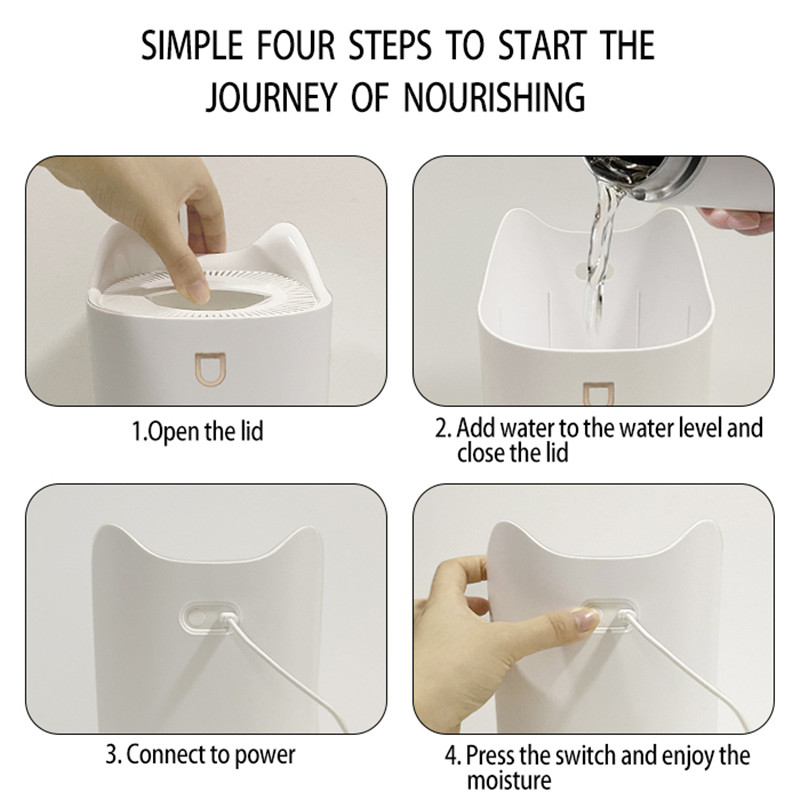 SIMPLE FOUR STEPS TO START THE JOURNEY OF NOURISHING

1.Open the lid

2. Add water to the water level and close the lid

3. Connect to power

4. Press the switch and enjoy the moisture